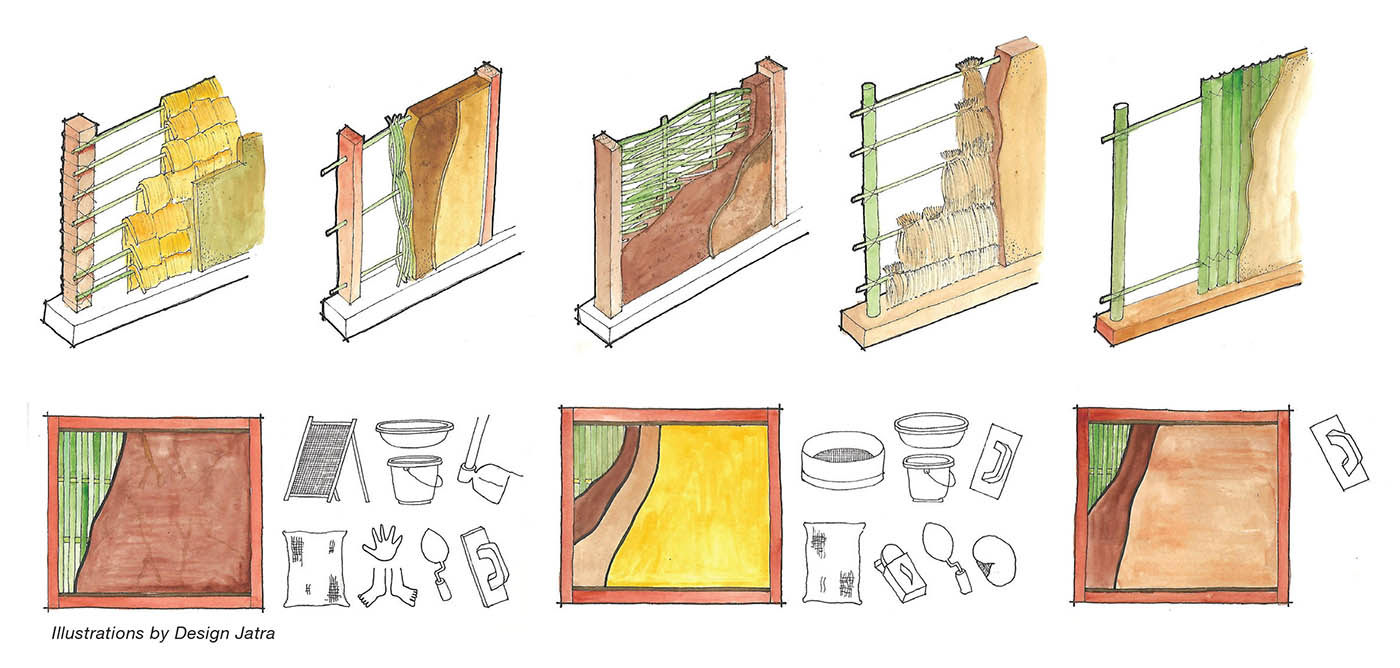 Illustrations by Design Jatra