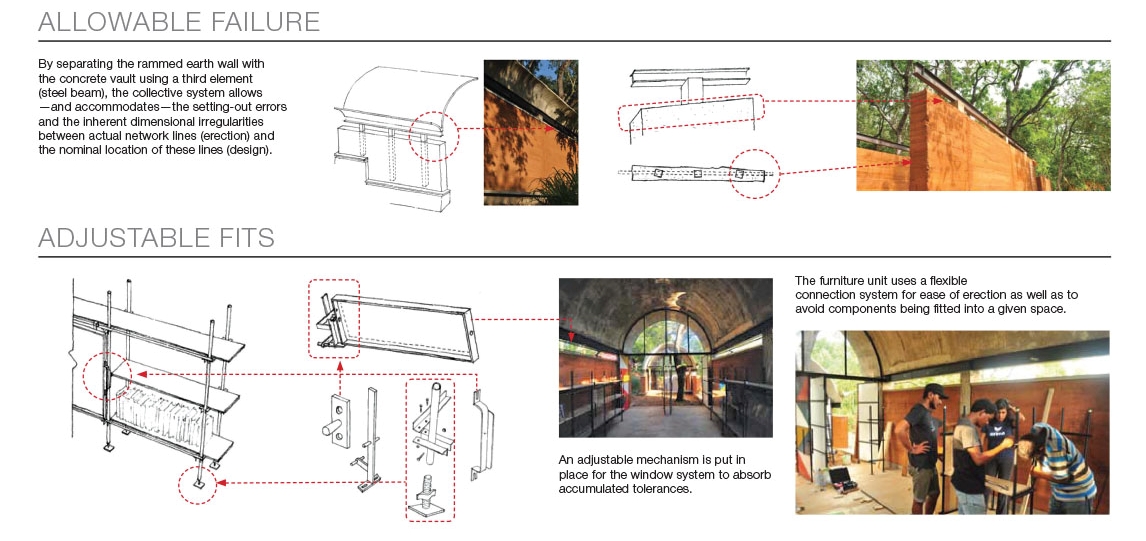 ALLOWABLE FAILURE

By separating the rammed earth wall with the concrete vault using a third element (steel beam), the collective system allows —and accommodates—the setting-out errors and the inherent dimensional irregularities between actual network lines (erection) and the nominal location of these lines (design).

ADJUSTABLE FITS

An adjustable mechanism is put in place for the window system to absorb accumulated tolerances.

The furniture unit uses a flexible connection system for ease of erection as well as to avoid components being fitted into a given space.