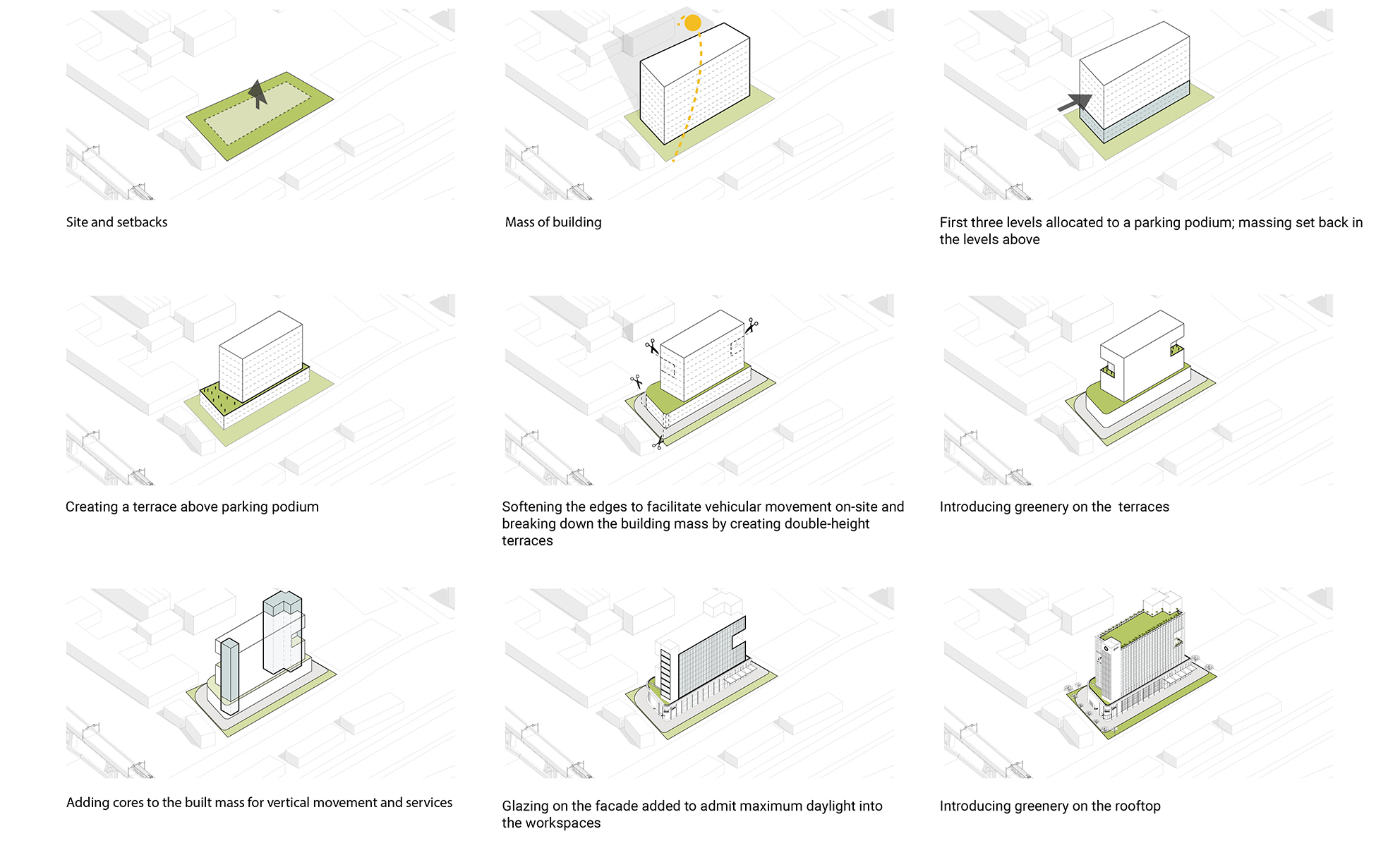 Site and setbacks

Mass of building

First three levels allocated to a parking podium; massing set back in the levels above

Creating a terrace above parking podium

Softening the edges to facilitate vehicular movement on-site and breaking down the building mass by creating double-height terraces

Introducing greenery on the  terraces

Adding cores to the built mass for vertical movement and services

Glazing on the facade added to admit maximum daylight into the workspaces

Introducing greenery on the rooftop