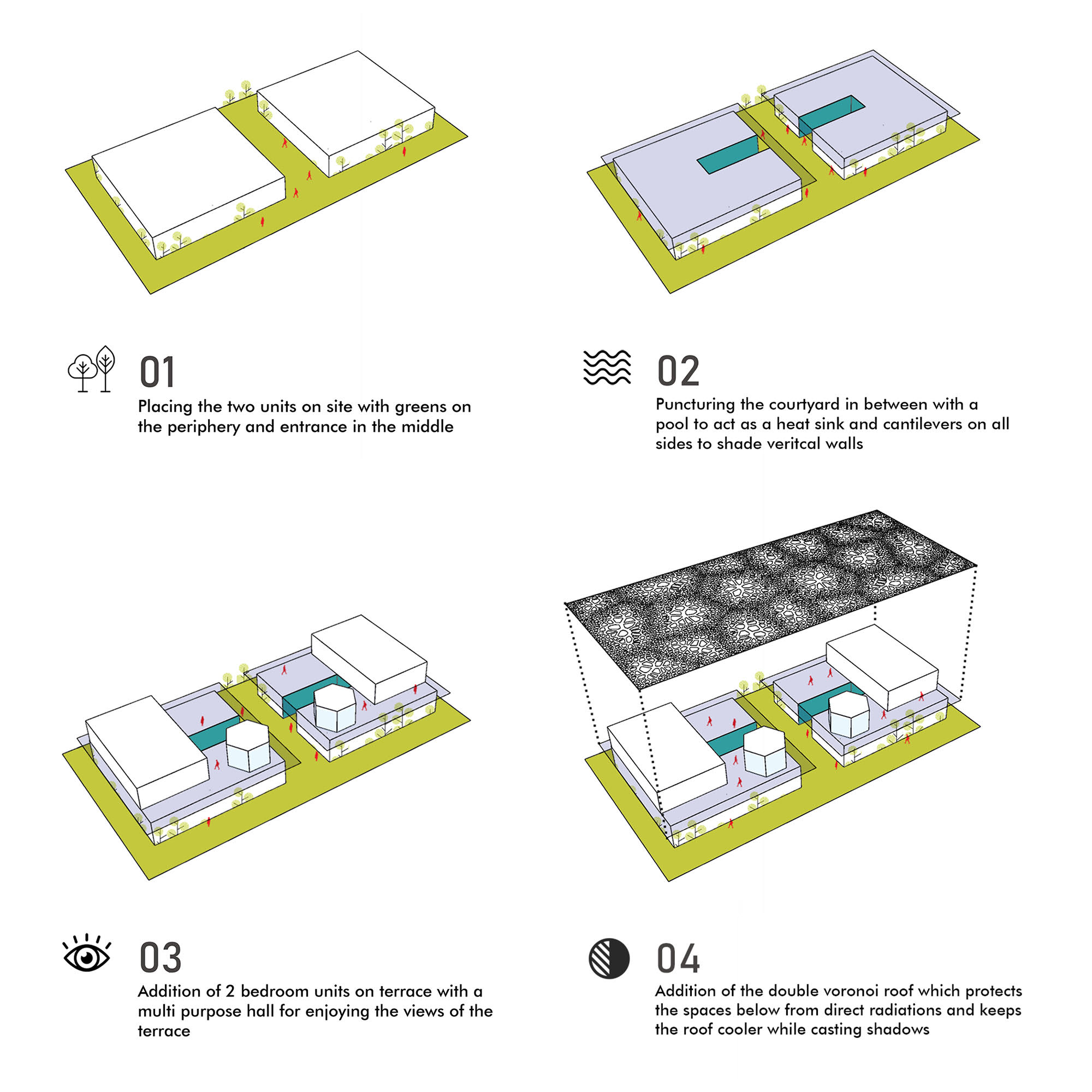 01
Placing the two units on site with greens on the periphery and entrance in the middle

02
Puncturing the courtyard in between with a pool to act as a heat sink and cantilevers on all sides to shade veritcal walls

03
Addition of 2 bedroom units on terrace with a multi purpose hall for enjoying the views of the terrace

04
Addition of the double voronoi roof which protects the spaces below from direct radiations and keeps the roof cooler while casting shadows